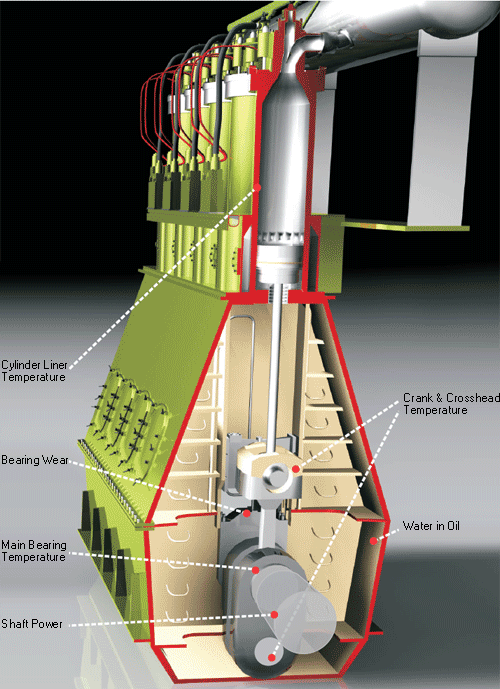 Cylinder Liner Temperature

Crank & Crosshead Temperature

Bearing Wear

Water in Oil

Main Bearing Temperature

Shaft Power